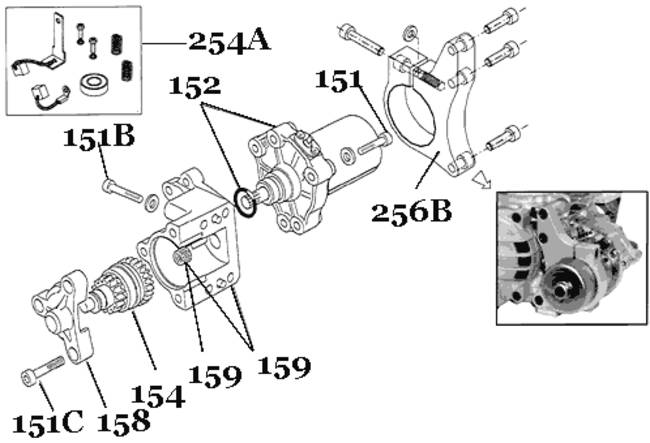 254A

152

151

151B

256B

159

159

154

151C

158